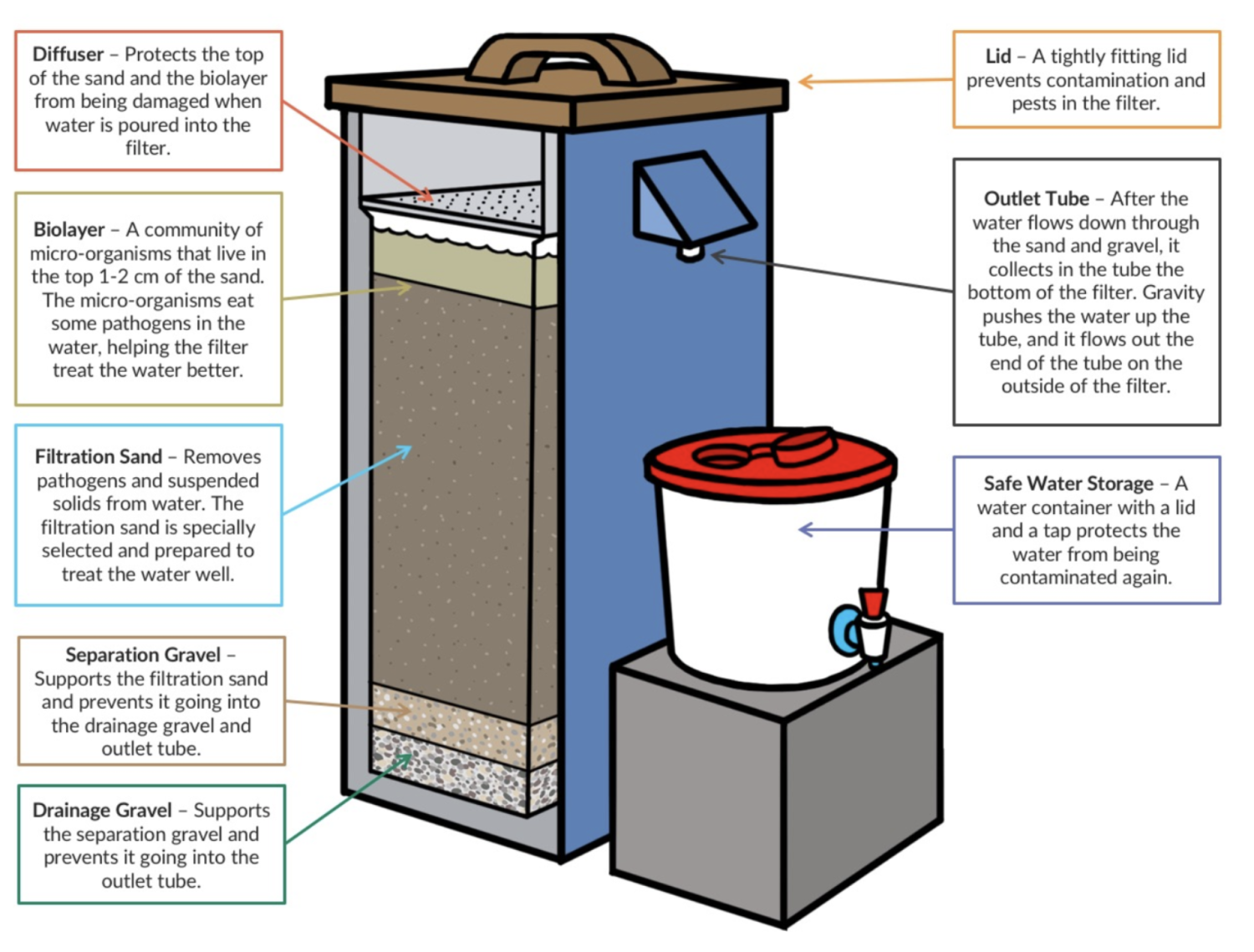 Diffuser – Protects the top of the sand and the biolayer from being damaged when water is poured into the filter.

Biolayer – A community of micro-organisms that live in the top 1-2 cm of the sand. The micro-organisms eat some pathogens in the water, helping the filter treat the water better.

Filtration Sand – Removes pathogens and suspended solids from water. The filtration sand is specially selected and prepared to treat the water well.

Separation Gravel – Supports the filtration sand and prevents it going into the drainage gravel and outlet tube.

Drainage Gravel – Supports the separation gravel and prevents it going into the outlet tube.

Lid – A tightly fitting lid prevents contamination and pests in the filter.

Outlet Tube – After the water flows down through the sand and gravel, it collects in the tube the bottom of the filter. Gravity pushes the water up the tube, and it flows out the end of the tube on the outside of the filter.

Safe Water Storage – A water container with a lid and a tap protects the water from being contaminated again.